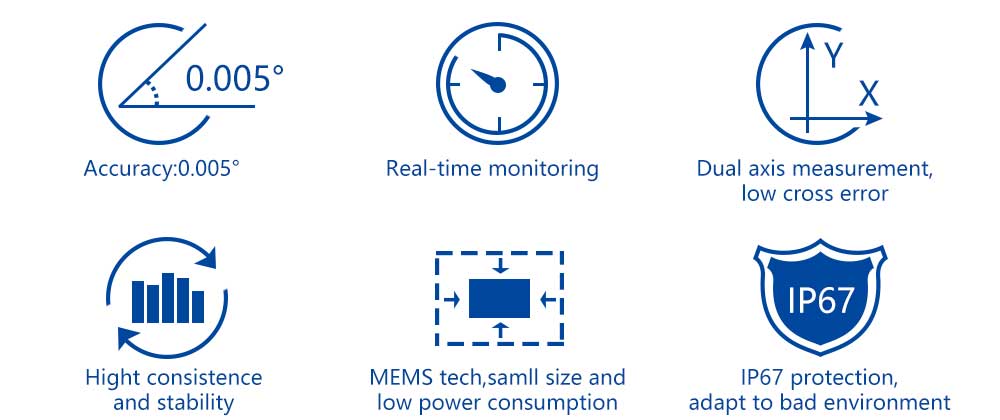 0.005°

Accuracy:0.005°

Real-time monitoring

Y

X

Dual axis measurement, low cross error

Hight consistence and stability

MEMS tech,samll size and low power consumption

IP67

IP67 protection, adapt to bad environment